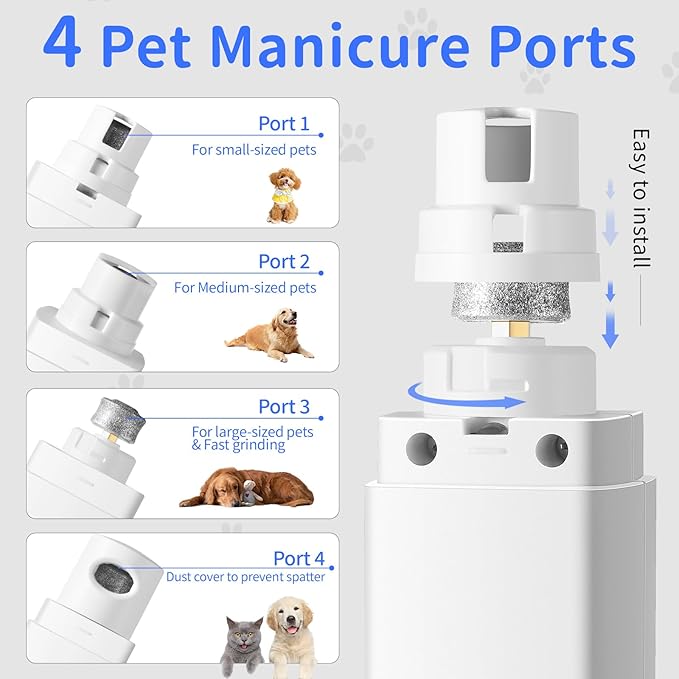 4 Pet Manicure Ports

Port 1
For small-sized pets

Port 2
For Medium-sized pets

Port 3
For large-sized pets & Fast grinding

Port 4
Dust cover to prevent spatter

Easy to install