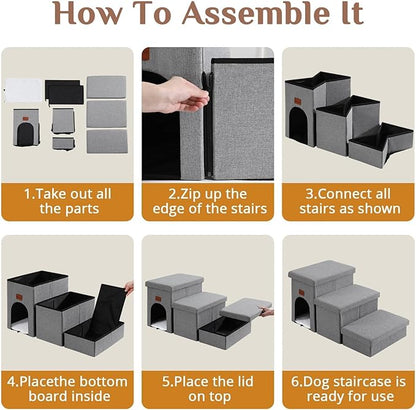 How To Assemble It

1.Take out all the parts

2.Zip up the edge of the stairs

3.Connect all stairs as shown

4.Placethe bottom board inside

5.Place the lid on top

6.Dog staircase is ready for use