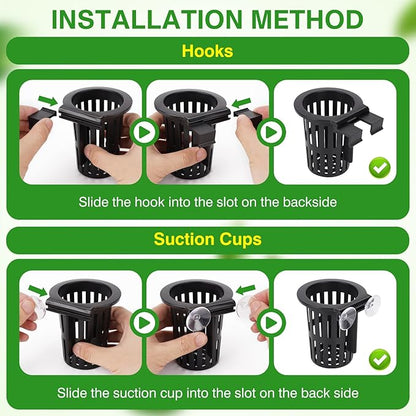 INSTALLATION METHOD

Hooks

Slide the hook into the slot on the backside

Suction Cups

Slide the suction cup into the slot on the back side