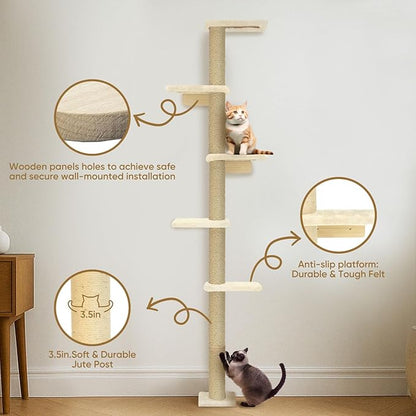 Wooden panels holes to achieve safe and secure wall-mounted installation

Anti-slip platform: Durable & Tough Felt

3.5in

3.5in.Soft & Durable Jute Post