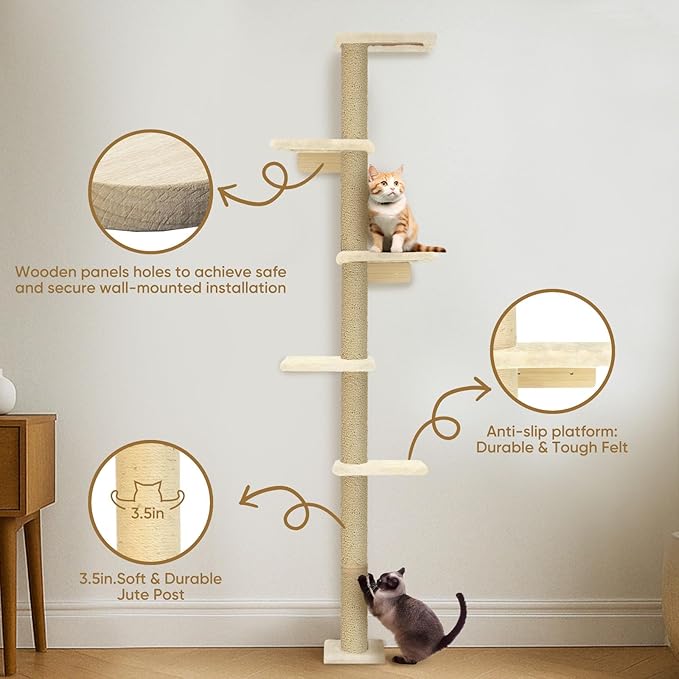 Wooden panels holes to achieve safe and secure wall-mounted installation

Anti-slip platform: Durable & Tough Felt

3.5in

3.5in.Soft & Durable Jute Post