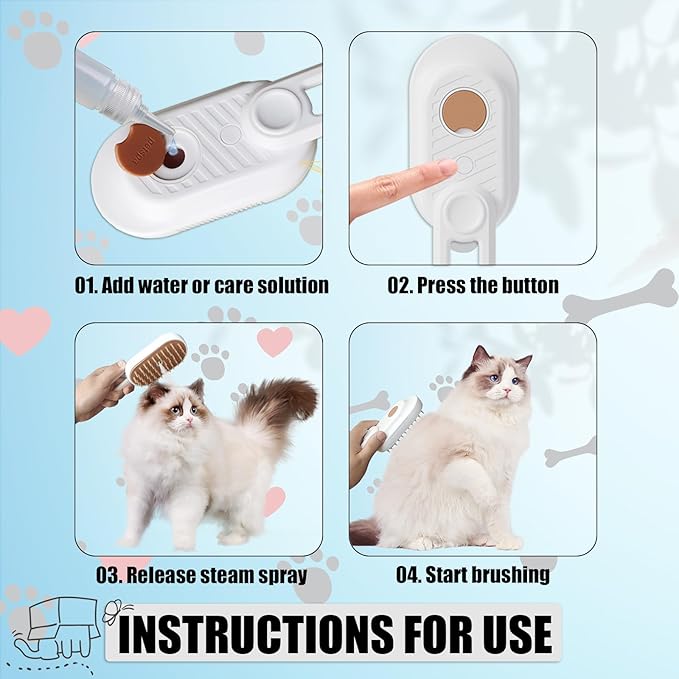 01. Add water or care solution

02. Press the button

03. Release steam spray

04. Start brushing

INSTRUCTIONS FOR USE