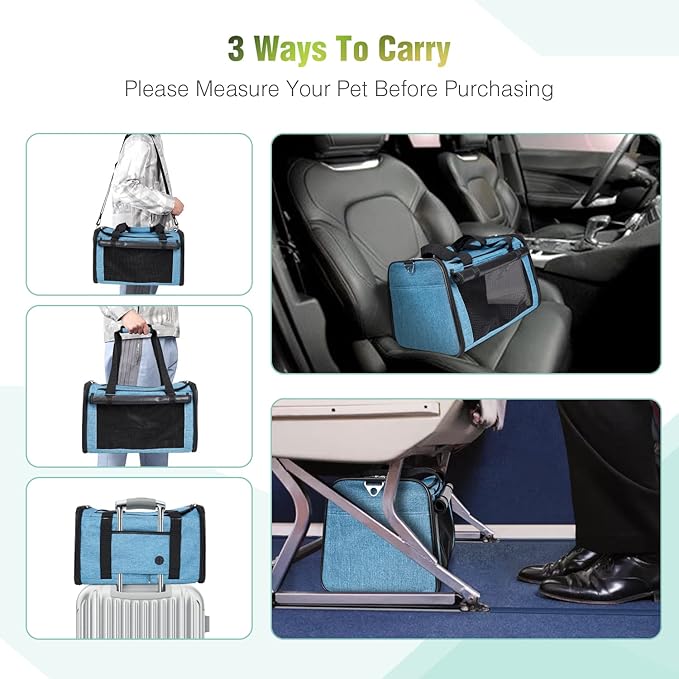 3 Ways To Carry

Please Measure Your Pet Before Purchasing