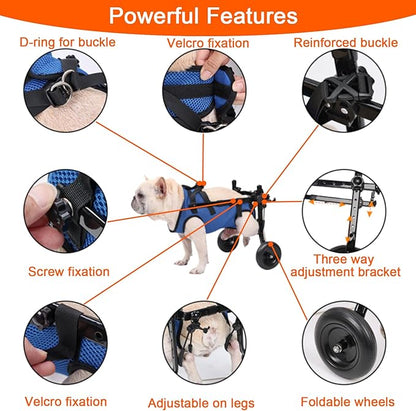 Powerful Features

D-ring for buckle

Velcro fixation

Reinforced buckle

Screw fixation

Three way adjustment bracket

Velcro fixation

Adjustable on legs

Foldable wheels