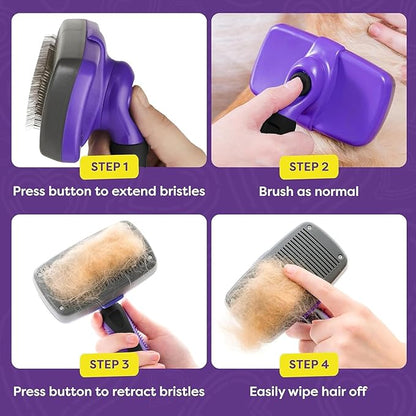 STEP 1
Press button to extend bristles

STEP 2
Brush as normal

STEP 3
Press button to retract bristles

STEP 4
Easily wipe hair off