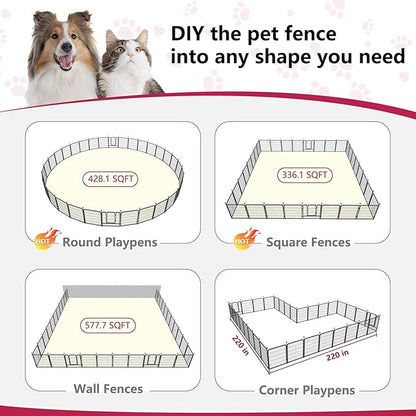 DIY the pet fence into any shape you need

428.1 SQFT

HOT Round Playpens

336.1 SQFT

HOT Square Fences

577.7 SQFT

Wall Fences

220 in

220 in

Corner Playpens