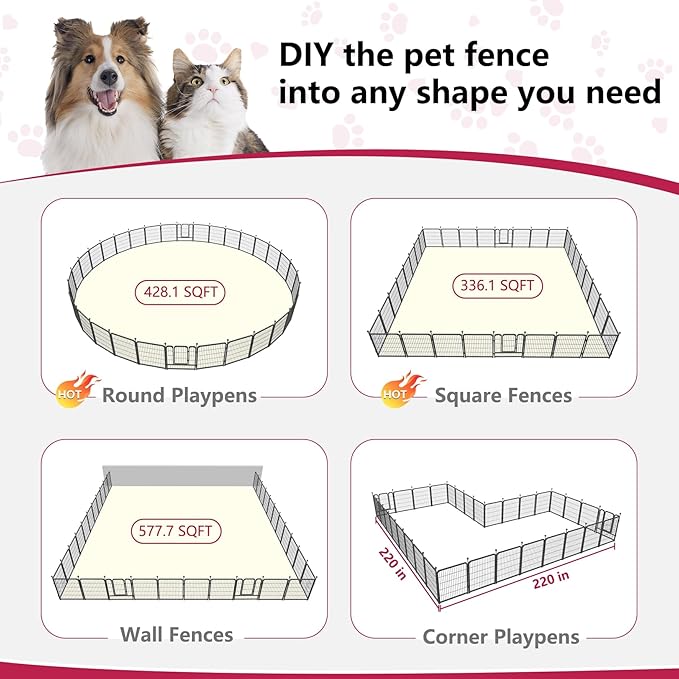 DIY the pet fence into any shape you need

428.1 SQFT

HOT Round Playpens

336.1 SQFT

HOT Square Fences

577.7 SQFT

Wall Fences

220 in

220 in

Corner Playpens