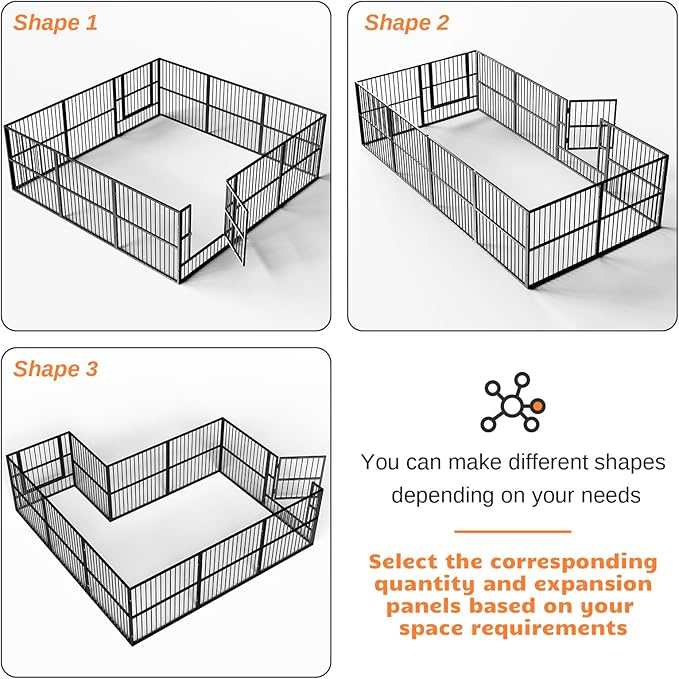 Shape 1

Shape 2

Shape 3

You can make different shapes depending on your needs

Select the corresponding quantity and expansion panels based on your space requirements