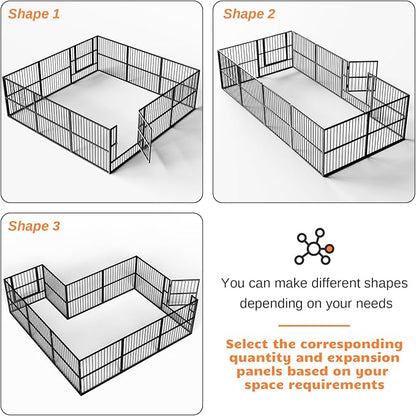 Shape 1

Shape 2

Shape 3

You can make different shapes depending on your needs

Select the corresponding quantity and expansion panels based on your space requirements