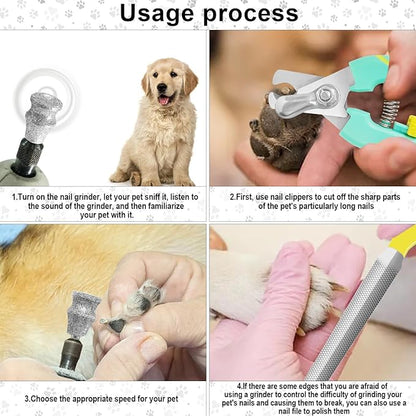 Usage process

1.Turn on the nail grinder, let your pet sniff it, listen to the sound of the grinder, and then familiarize your pet with it.

2.First, use nail clippers to cut off the sharp parts of the pet's particularly long nails

3.Choose the appropriate speed for your pet

4.If there are some edges that you are afraid of using a grinder to control the difficulty of grinding your pet's nails and causing them to break, you can also use a nail file to polish them