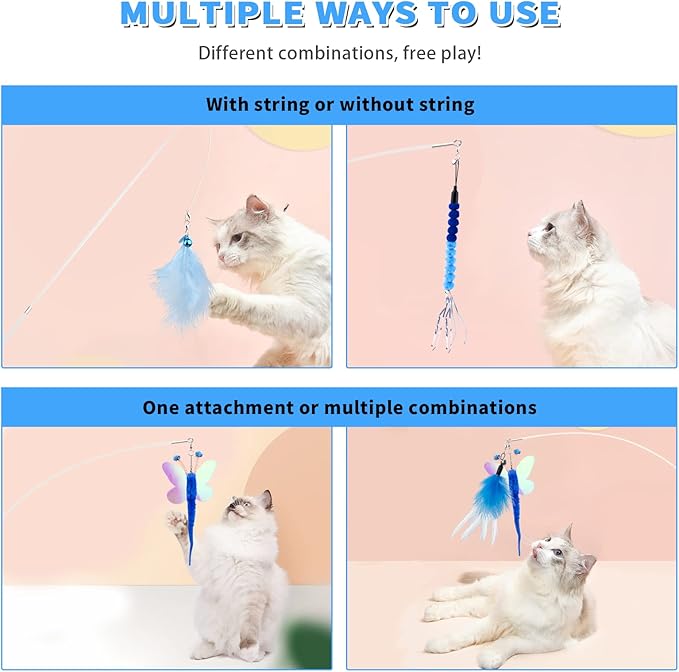 MULTIPLE WAYS TO USE

Different combinations, free play!

With string or without string

One attachment or multiple combinations