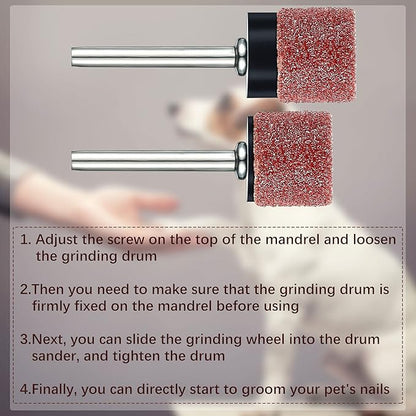 1. Adjust the screw on the top of the mandrel and loosen the grinding drum

2.Then you need to make sure that the grinding drum is firmly fixed on the mandrel before using

3.Next, you can slide the grinding wheel into the drum sander, and tighten the drum

4.Finally, you can directly start to groom your pet's nails