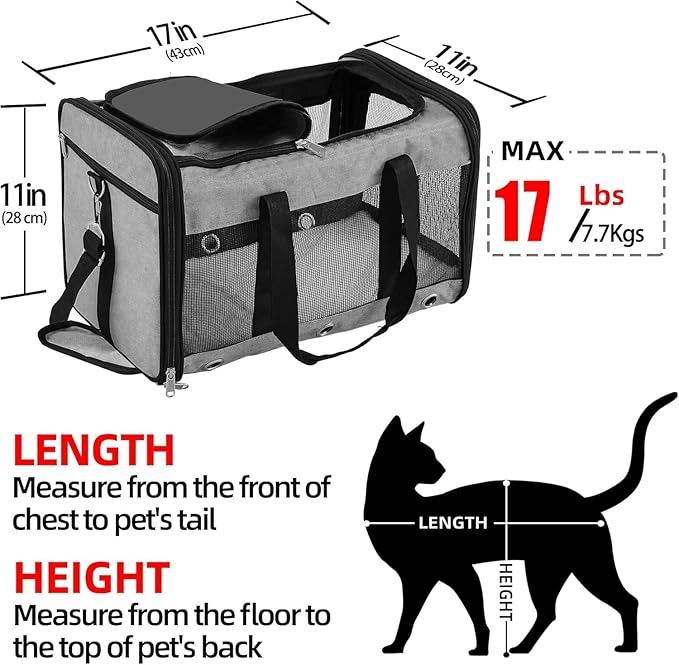 17in
(43cm)

11in
(28cm)

11in
(28 cm)

MAX
17 Lbs
/7.7Kgs

LENGTH
Measure from the front of chest to pet's tail

HEIGHT
Measure from the floor to the top of pet's back

LENGTH

HEIGHT