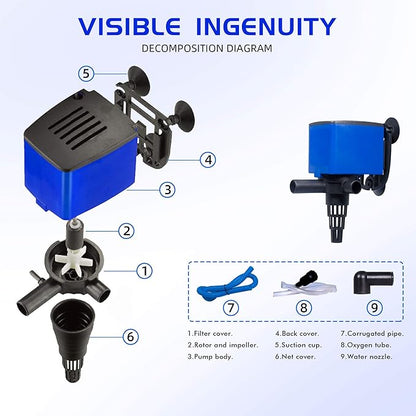 VISIBLE INGENUITY
DECOMPOSITION DIAGRAM

5

4

3

2

1

6

7

8

9

1.Filter cover.
2.Rotor and impeller.
3.Pump body.

4.Back cover.
5.Suction cup.
6.Net cover.

7.Corrugated pipe.
8.Oxygen tube.
9.Water nozzle.