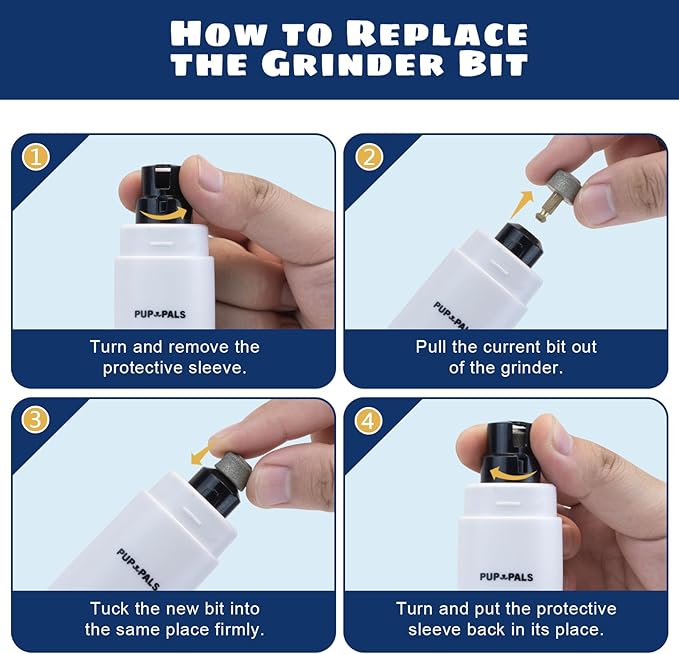 HOW TO REPLACE THE GRINDER BIT

1

PUP PALS

Turn and remove the protective sleeve.

2

PUP PAL

Pull the current bit out of the grinder.

3

PUP PALS

Tuck the new bit into the same place firmly.

4

PUP PALS

Turn and put the protective sleeve back in its place.