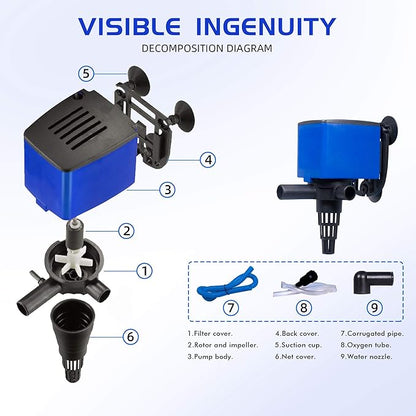 VISIBLE INGENUITY
DECOMPOSITION DIAGRAM

5
4
3
2
1
6

7
8
9

1.Filter cover.
2.Rotor and impeller.
3.Pump body.

4.Back cover.
5.Suction cup.
6.Net cover.

7.Corrugated pipe.
8.Oxygen tube.
9.Water nozzle.