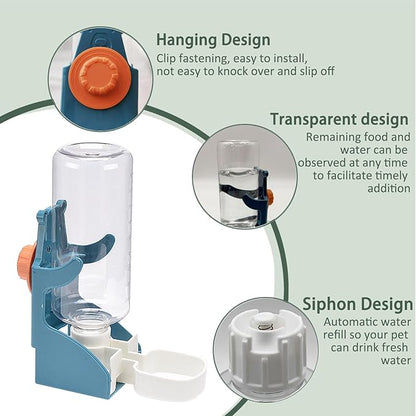 Hanging Design
Clip fastening, easy to install, not easy to knock over and slip off

Transparent design
Remaining food and water can be observed at any time to facilitate timely addition

Siphon Design
Automatic water refill so your pet can drink fresh water