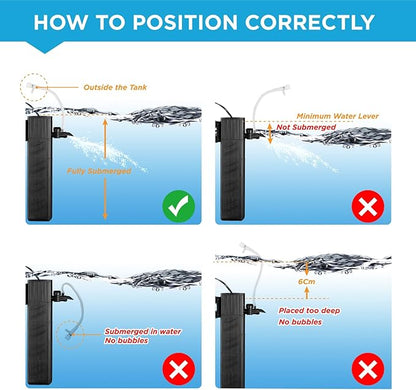 HOW TO POSITION CORRECTLY

Outside the Tank

Fully Submerged

Minimum Water Lever

Not Submerged

Submerged in water
No bubbles

6Cm

Placed too deep
No bubbles