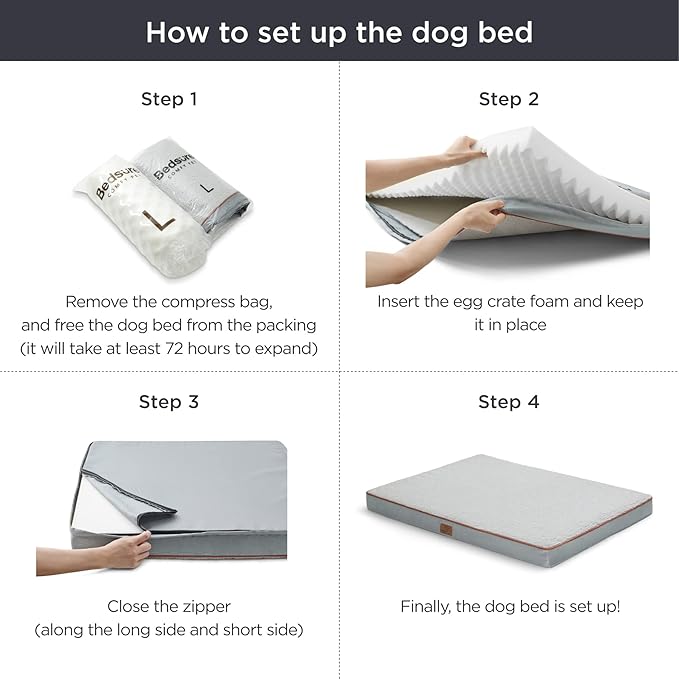 How to set up the dog bed

Step 1

Bedsure
COMFY PET
L

Bedsure
COMFY PET
L

Remove the compress bag, and free the dog bed from the packing (it will take at least 72 hours to expand)

Step 2

Insert the egg crate foam and keep it in place

Step 3

Close the zipper (along the long side and short side)

Step 4

Finally, the dog bed is set up!