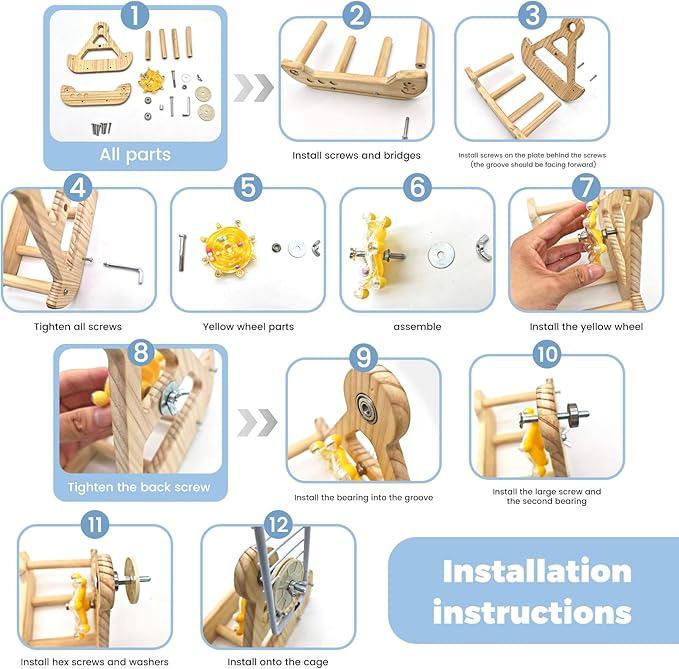 1
All parts

2
Install screws and bridges

3
Install screws on the plate behind the screws (the groove should be facing forward)

4
Tighten all screws

5
Yellow wheel parts

6
assemble

7
Install the yellow wheel

8
Tighten the back screw

9
Install the bearing into the groove

10
Install the large screw and the second bearing

11
Install hex screws and washers

12
Install onto the cage

Installation instructions