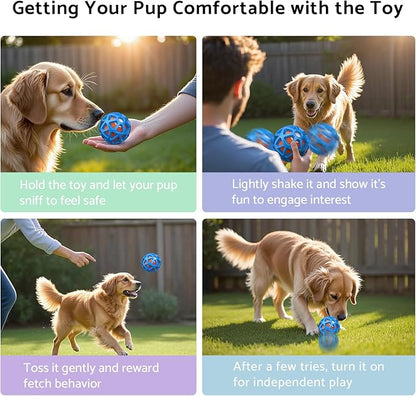 Getting Your Pup Comfortable with the Toy

Hold the toy and let your pup sniff to feel safe

Lightly shake it and show it's fun to engage interest

Toss it gently and reward fetch behavior

After a few tries, turn it on for independent play