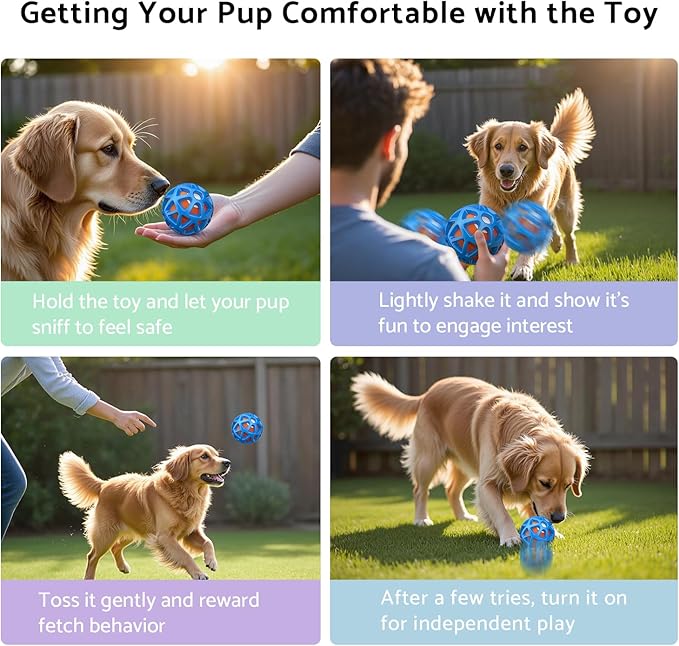 Getting Your Pup Comfortable with the Toy

Hold the toy and let your pup sniff to feel safe

Lightly shake it and show it's fun to engage interest

Toss it gently and reward fetch behavior

After a few tries, turn it on for independent play