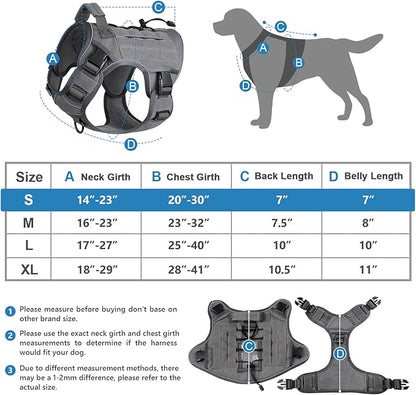 C
A
B
D

C
A
B
D

| Size | A Neck Girth | B Chest Girth | C Back Length | D Belly Length |
|---|---|---|---|---|
| S | 14"-23" | 20"-30" | 7" | 7" |
| M | 16"-23" | 23"-32" | 7.5" | 8" |
| L | 17"-27" | 25"-40" | 10" | 10" |
| XL | 18"-29" | 28"-41" | 10.5" | 11" |

1 Please measure before buying don't base on other brand size.

2 Please use the exact neck girth and chest girth measurements to determine if the harness would fit your dog.

3 Due to different measurement methods, there may be a 1-2mm difference, please refer to the actual size.

C
D