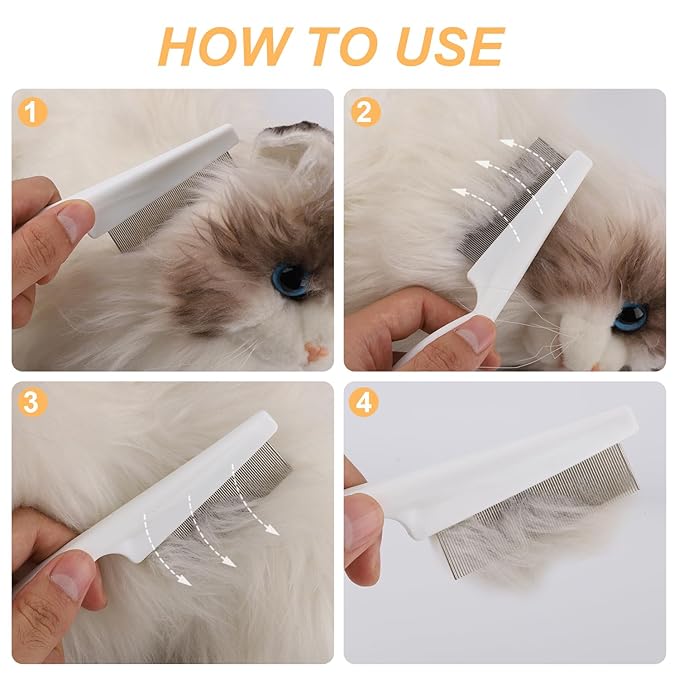 HOW TO USE

1

2

3

4