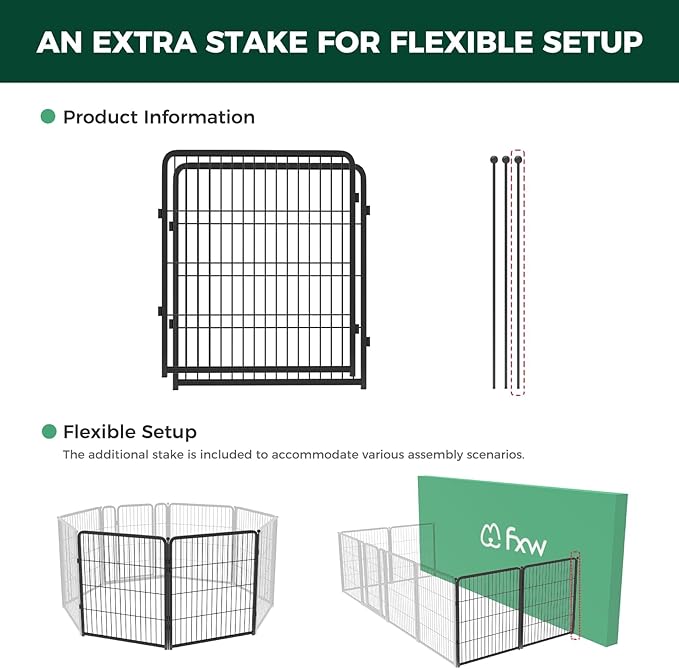 AN EXTRA STAKE FOR FLEXIBLE SETUP

Product Information

Flexible Setup
The additional stake is included to accommodate various assembly scenarios.

fxw