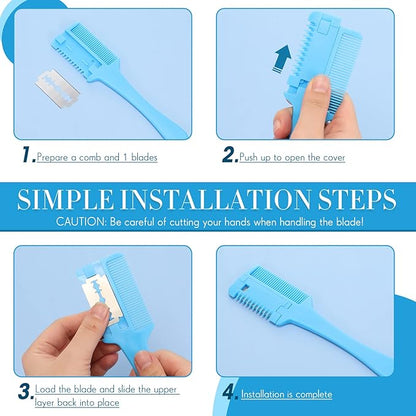 1. Prepare a comb and 1 blades

2. Push up to open the cover

SIMPLE INSTALLATION STEPS

CAUTION: Be careful of cutting your hands when handling the blade!

3. Load the blade and slide the upper layer back into place

4. Installation is complete