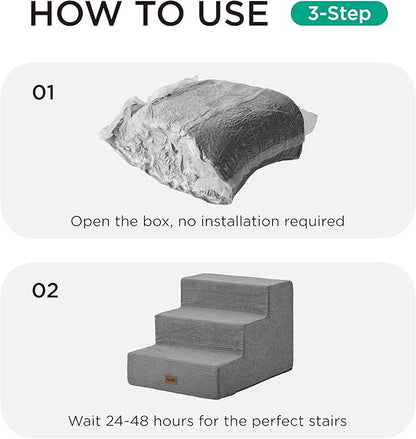 HOW TO USE 3-Step

01

Open the box, no installation required

02

Wait 24-48 hours for the perfect stairs