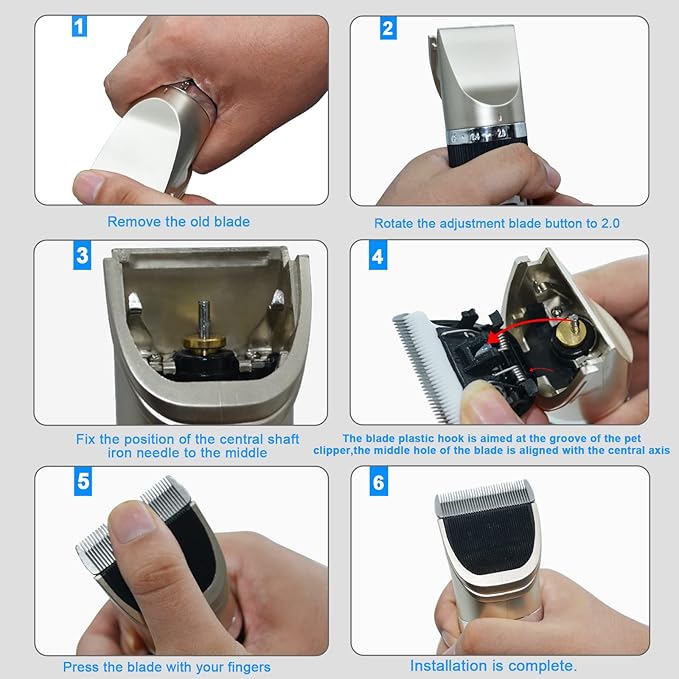 1

Remove the old blade

2

0.8 2.0

Rotate the adjustment blade button to 2.0

3

Fix the position of the central shaft iron needle to the middle

4

The blade plastic hook is aimed at the groove of the pet clipper,the middle hole of the blade is aligned with the central axis

5

Press the blade with your fingers

6

Installation is complete.