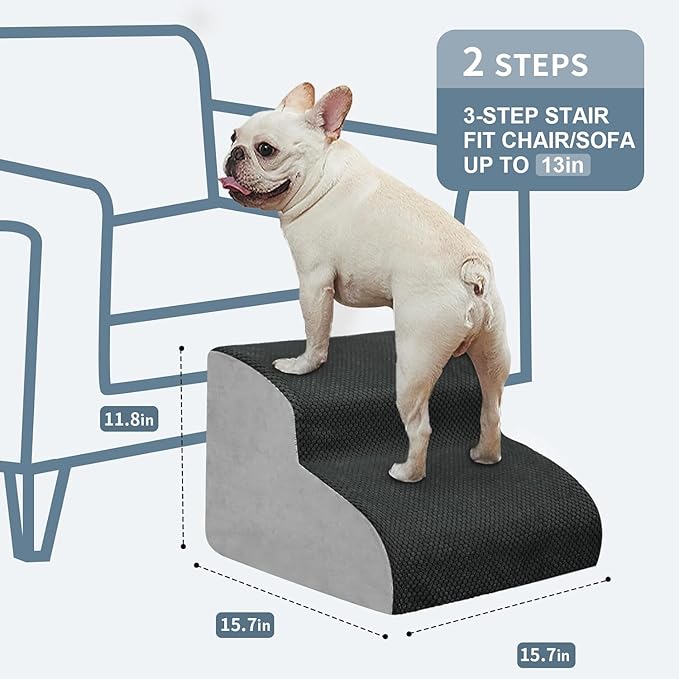 2 STEPS

3-STEP STAIR FIT CHAIR/SOFA UP TO 13in

11.8in

15.7in

15.7in