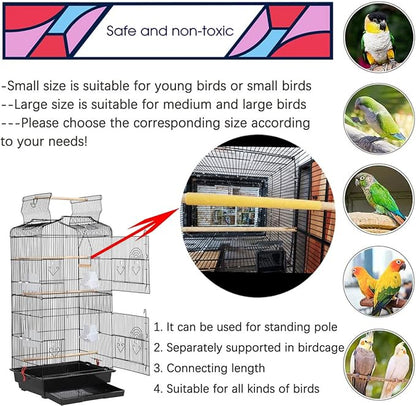 Safe and non-toxic

-Small size is suitable for young birds or small birds
--Large size is suitable for medium and large birds
---Please choose the corresponding size according to your needs!

1. It can be used for standing pole
2. Separately supported in birdcage
3. Connecting length
4. Suitable for all kinds of birds