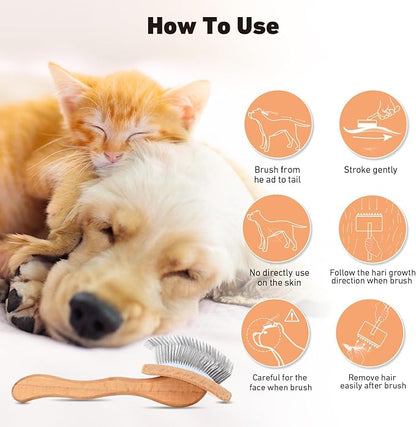 How To Use

Brush from he ad to tail

Stroke gently

No directly use on the skin

Follow the hari growth direction when brush

Careful for the face when brush

Remove hair easily after brush