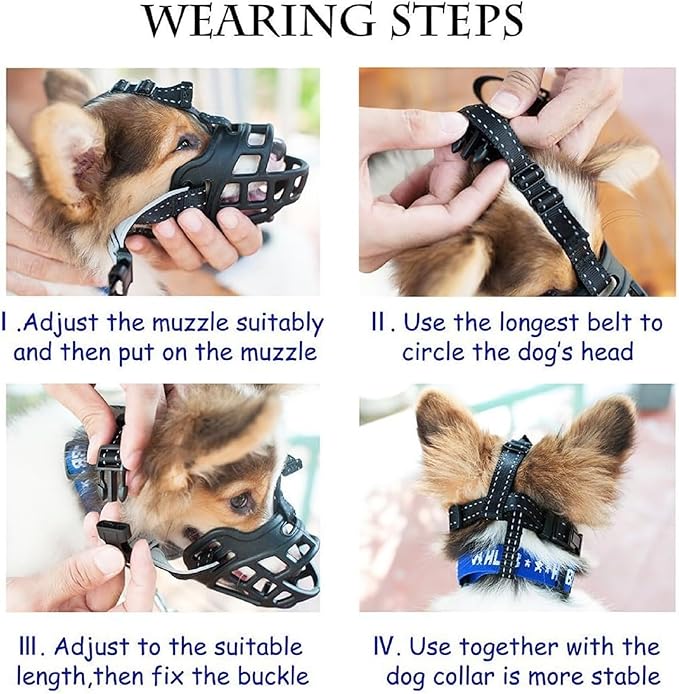 WEARING STEPS

I .Adjust the muzzle suitably and then put on the muzzle

II. Use the longest belt to circle the dog's head

III. Adjust to the suitable length,then fix the buckle

IV. Use together with the dog collar is more stable