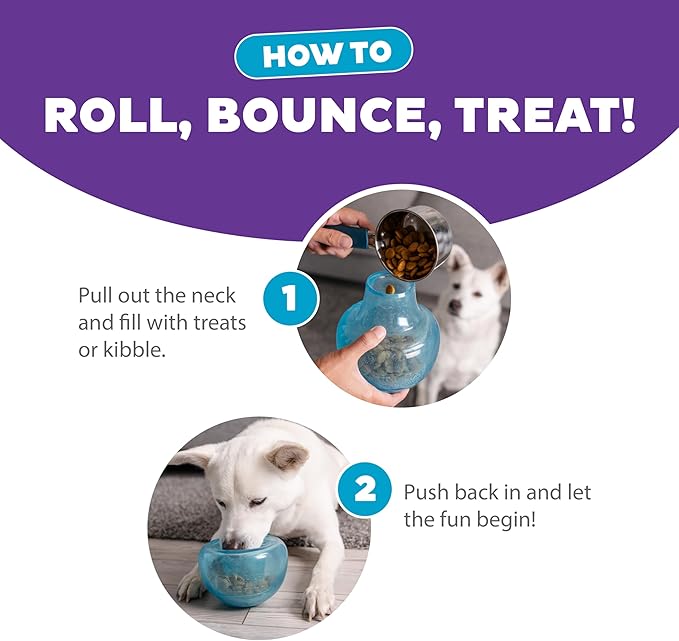 HOW TO

ROLL, BOUNCE, TREAT!

1

Pull out the neck and fill with treats or kibble.

2

Push back in and let the fun begin!