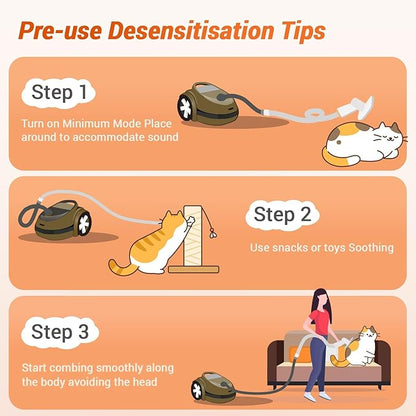 Pre-use Desensitisation Tips

Step 1

Turn on Minimum Mode Place around to accommodate sound

Step 2

Use snacks or toys Soothing

Step 3

Start combing smoothly along the body avoiding the head