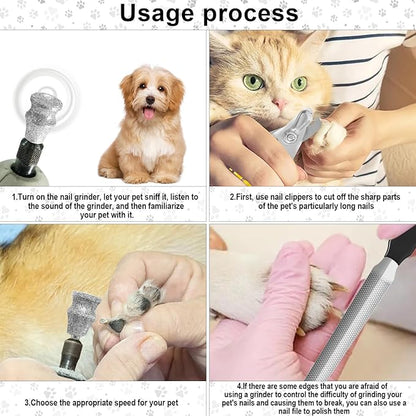 Usage process

1.Turn on the nail grinder, let your pet sniff it, listen to the sound of the grinder, and then familiarize your pet with it.

2.First, use nail clippers to cut off the sharp parts of the pet's particularly long nails

3.Choose the appropriate speed for your pet

4.If there are some edges that you are afraid of using a grinder to control the difficulty of grinding your pet's nails and causing them to break, you can also use a nail file to polish them