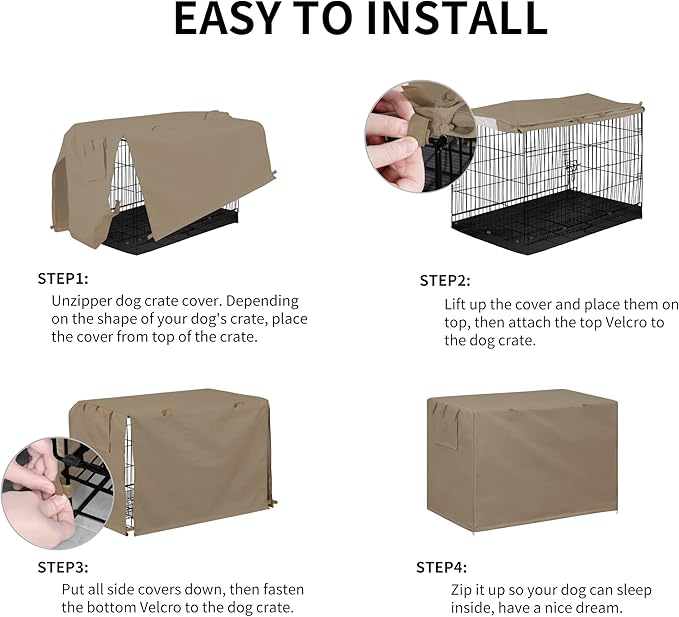 EASY TO INSTALL

STEP1:
Unzipper dog crate cover. Depending on the shape of your dog's crate, place the cover from top of the crate.

STEP2:
Lift up the cover and place them on top, then attach the top Velcro to the dog crate.

STEP3:
Put all side covers down, then fasten the bottom Velcro to the dog crate.

STEP4:
Zip it up so your dog can sleep inside, have a nice dream.