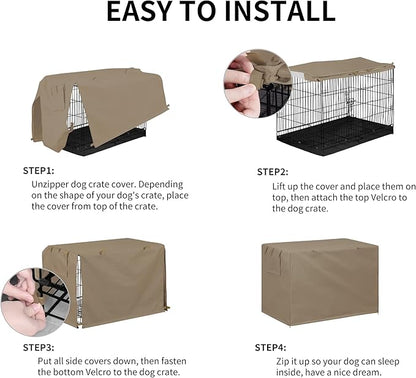 EASY TO INSTALL

STEP1:
Unzipper dog crate cover. Depending on the shape of your dog's crate, place the cover from top of the crate.

STEP2:
Lift up the cover and place them on top, then attach the top Velcro to the dog crate.

STEP3:
Put all side covers down, then fasten the bottom Velcro to the dog crate.

STEP4:
Zip it up so your dog can sleep inside, have a nice dream.