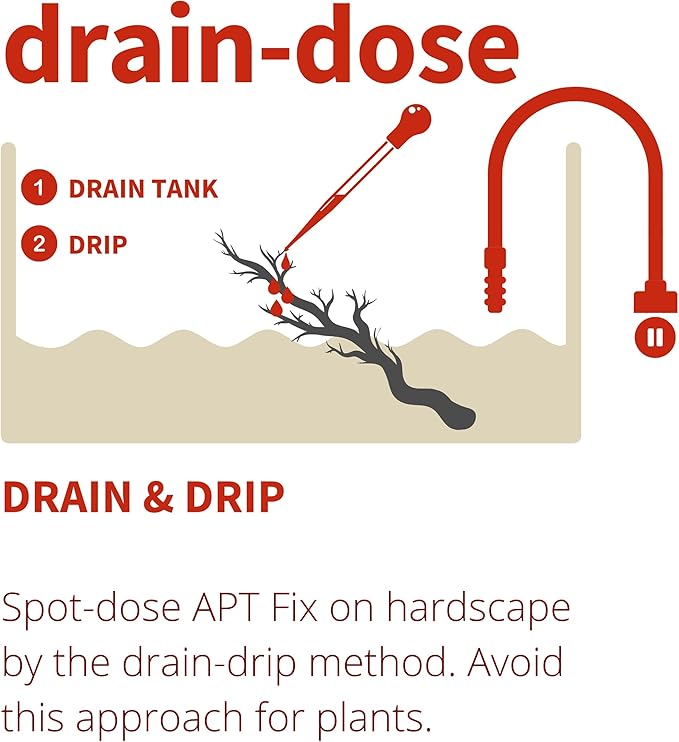 drain-dose

1 DRAIN TANK

2 DRIP

DRAIN & DRIP

Spot-dose APT Fix on hardscape by the drain-drip method. Avoid this approach for plants.