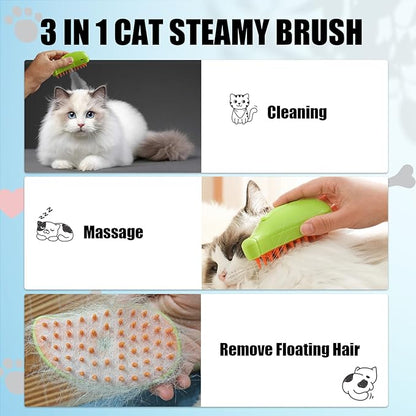 3 IN 1 CAT STEAMY BRUSH

Cleaning

zzz

Massage

Remove Floating Hair