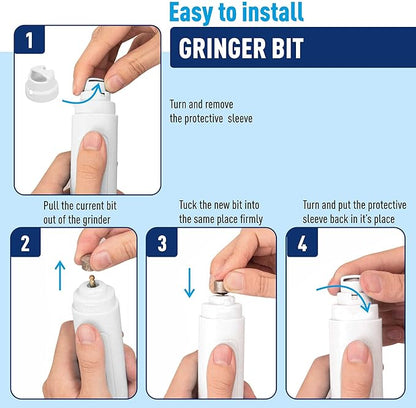 Easy to install

GRINGER BIT

1

Turn and remove the protective sleeve

Pull the current bit out of the grinder

2

Tuck the new bit into the same place firmly

3

Turn and put the protective sleeve back in it's place

4