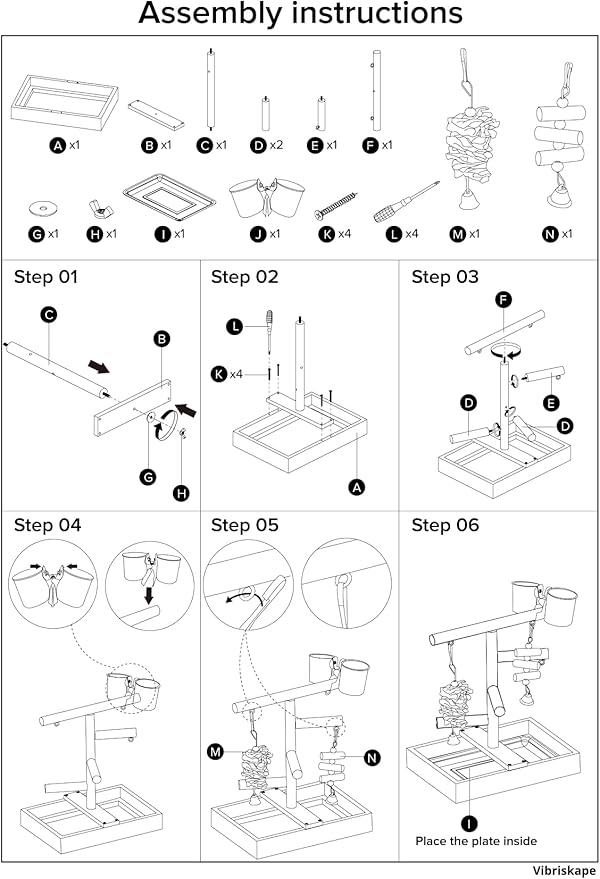 Assembly instructions

A x1
B x1
C x1
D x2
E x1
F x1
G x1
H x1
I x1
J x1
K x4
L x4
M x1
N x1

Step 01
C
B
G
H

Step 02
L
K x4
A

Step 03
F
E
D
D

Step 04

Step 05
M
N

Step 06
I
Place the plate inside

Vibriskape