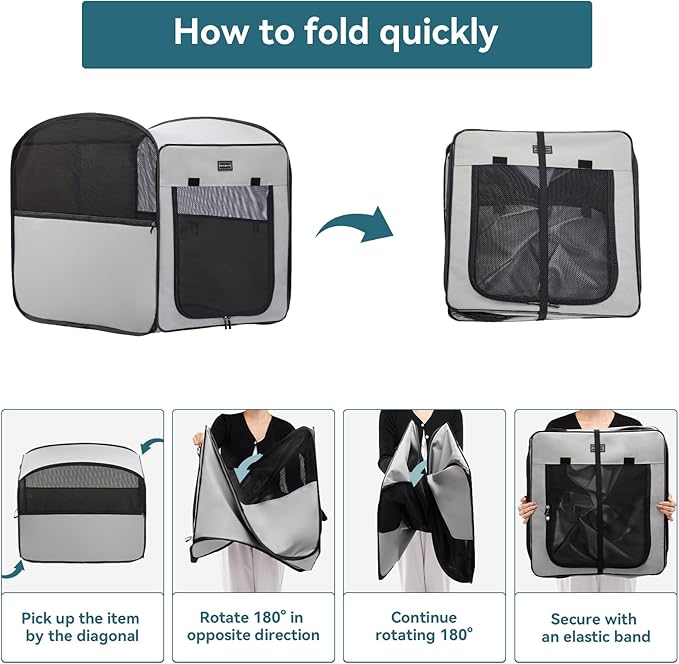 How to fold quickly

Pick up the item by the diagonal

Rotate 180° in opposite direction

Continue rotating 180°

Secure with an elastic band