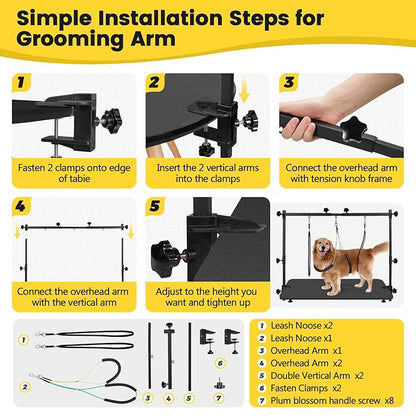 Simple Installation Steps for Grooming Arm

1

Fasten 2 clamps onto edge of tabie

2

Insert the 2 vertical arms into the clamps

3

Connect the overhead arm with tension knob frame

4

Connect the overhead arm with the vertical arm

5

Adjust to the height you want and tighten up

1

2

3

4

5

6

7

1 Leash Noose x2
2 Leash Noose x1
3 Overhead Arm x1
4 Overhead Arm x2
5 Double Vertical Arm x2
6 Fasten Clamps x2
7 Plum blossom handle screw x8