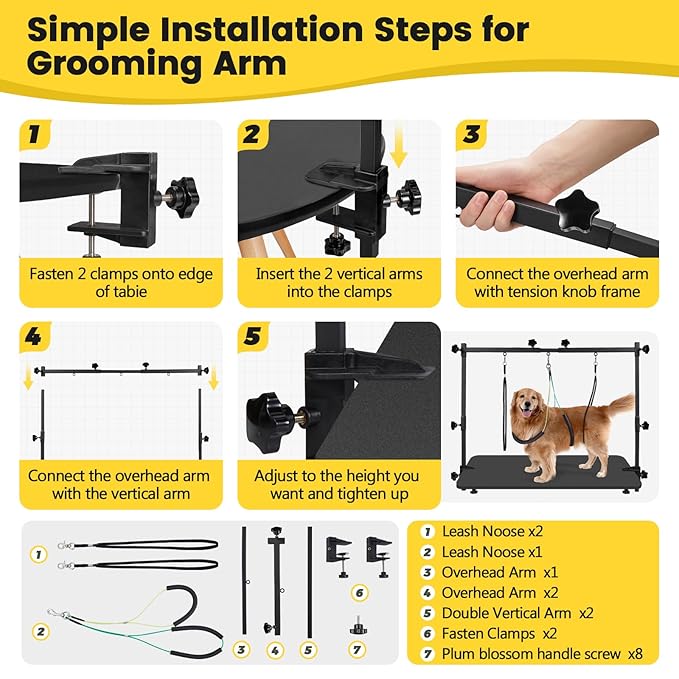 Simple Installation Steps for Grooming Arm

1
Fasten 2 clamps onto edge of tabie

2
Insert the 2 vertical arms into the clamps

3
Connect the overhead arm with tension knob frame

4
Connect the overhead arm with the vertical arm

5
Adjust to the height you want and tighten up

1
2
3
4
5
6
7

1 Leash Noose x2
2 Leash Noose x1
3 Overhead Arm x1
4 Overhead Arm x2
5 Double Vertical Arm x2
6 Fasten Clamps x2
7 Plum blossom handle screw x8