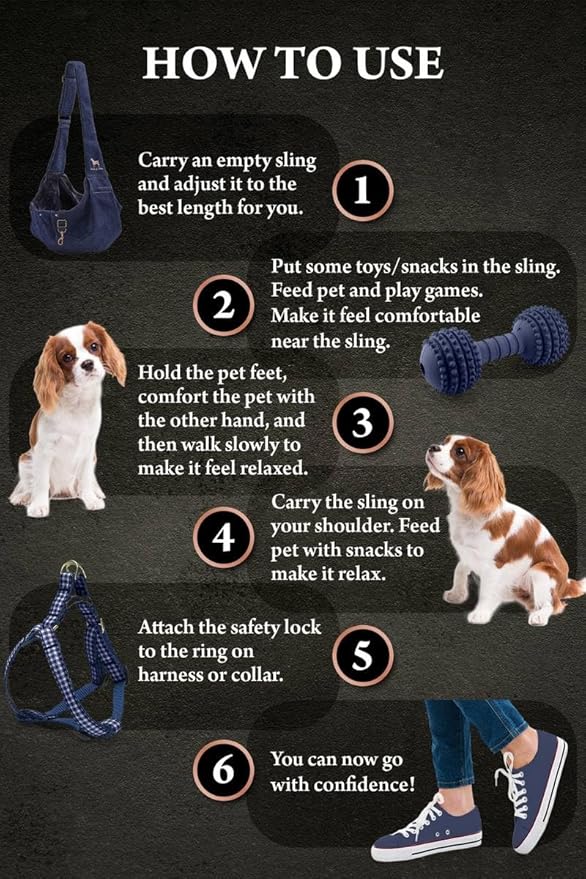 HOW TO USE

Carry an empty sling and adjust it to the best length for you.

1

2

Put some toys/snacks in the sling. Feed pet and play games. Make it feel comfortable near the sling.

Hold the pet feet, comfort the pet with the other hand, and then walk slowly to make it feel relaxed.

3

4

Carry the sling on your shoulder. Feed pet with snacks to make it relax.

Attach the safety lock to the ring on harness or collar.

5

6

You can now go with confidence!