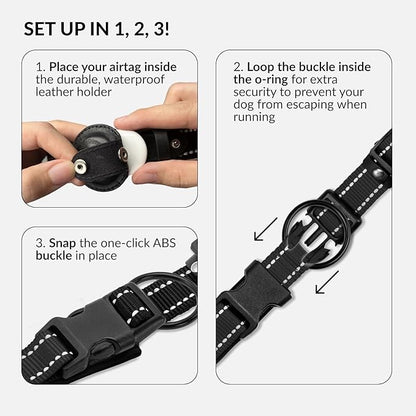 SET UP IN 1, 2, 3!

1. Place your airtag inside the durable, waterproof leather holder

2. Loop the buckle inside the o-ring for extra security to prevent your dog from escaping when running

3. Snap the one-click ABS buckle in place